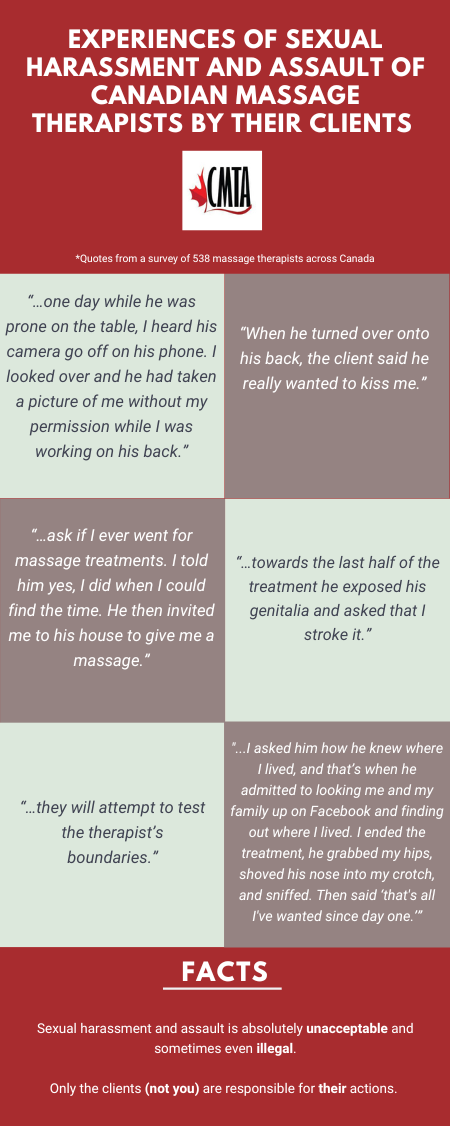 EXPERIENCES OF SEXUAL HARASSMENT AND ASSAULT OF CANADIAN MASSAGE THERAPISTS BY THEIR CLIENTS

CMTA

*Quotes from a survey of 538 massage therapists across Canada

"...one day while he was prone on the table, I heard his camera go off on his phone. I looked over and he had taken a picture of me without my permission while I was working on his back."

"When he turned over onto his back, the client said he really wanted to kiss me."

"...ask if I ever went for massage treatments. I told him yes, I did when I could find the time. He then invited me to his house to give me a massage."

"...towards the last half of the treatment he exposed his genitalia and asked that I stroke it."

"...they will attempt to test the therapist's boundaries."

"...I asked him how he knew where I lived, and that's when he admitted to looking me and my family up on Facebook and finding out where I lived. I ended the treatment, he grabbed my hips, shoved his nose into my crotch, and sniffed. Then said 'that's all I've wanted since day one.'"

FACTS

Sexual harassment and assault is absolutely unacceptable and sometimes even illegal.

Only the clients (not you) are responsible for their actions.